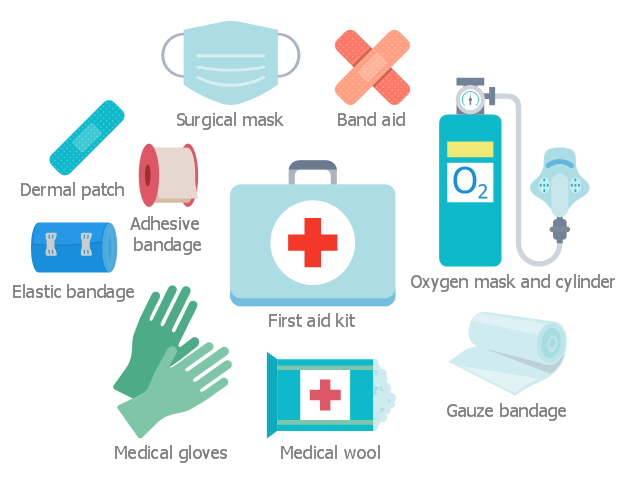 Surgical mask

Band aid

Dermal patch

Adhesive bandage

$O_2$

Elastic bandage

Oxygen mask and cylinder

First aid kit

Gauze bandage

Medical gloves

Medical wool